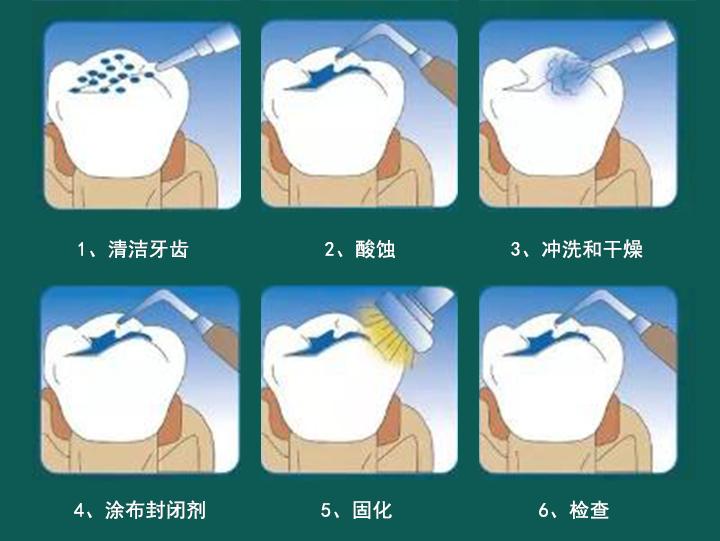 1、清洁牙齿

2、酸蚀

3、冲洗和干燥

4、涂布封闭剂

5、固化

6、检查